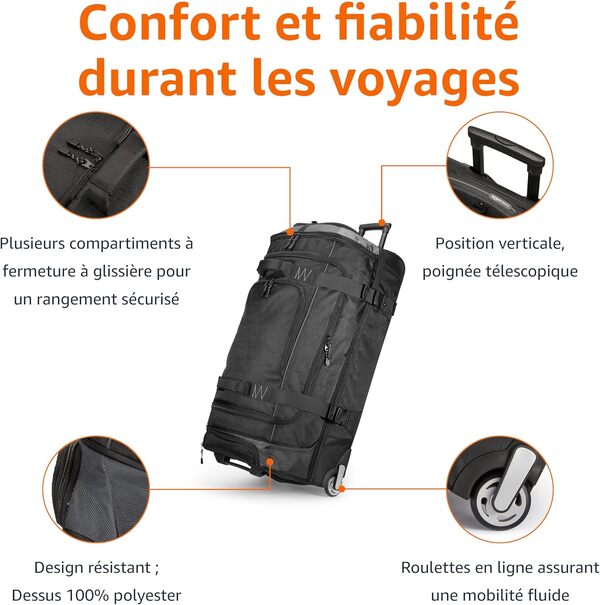 Confort et fiabilité durant les voyages

Plusieurs compartiments à fermeture à glissière pour un rangement sécurisé

Position verticale, poignée télescopique

Design résistant ; Dessus 100% polyester

Roulettes en ligne assurant une mobilité fluide